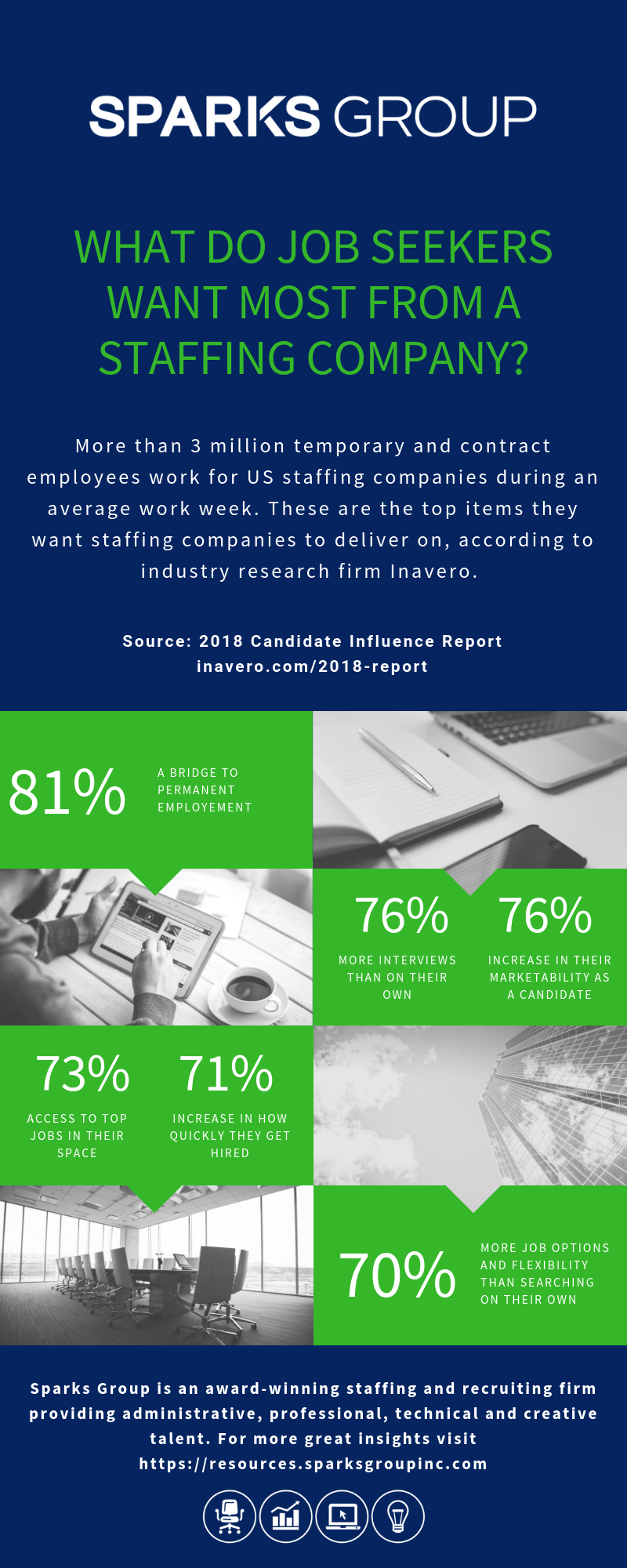 SPARKS GROUP

WHAT DO JOB SEEKERS WANT MOST FROM A STAFFING COMPANY?

More than 3 million temporary and contract employees work for US staffing companies during an average work week. These are the top items they want staffing companies to deliver on, according to industry research firm Inavero.

Source: 2018 Candidate Influence Report
inavero.com/2018-report

81%
A BRIDGE TO PERMANENT EMPLOYEMENT

76%
MORE INTERVIEWS THAN ON THEIR OWN

76%
INCREASE IN THEIR MARKETABILITY AS A CANDIDATE

73%
ACCESS TO TOP JOBS IN THEIR SPACE

71%
INCREASE IN HOW QUICKLY THEY GET HIRED

70%
MORE JOB OPTIONS AND FLEXIBILITY THAN SEARCHING ON THEIR OWN

Sparks Group is an award-winning staffing and recruiting firm providing administrative, professional, technical and creative talent. For more great insights visit https://resources.sparksgroupinc.com